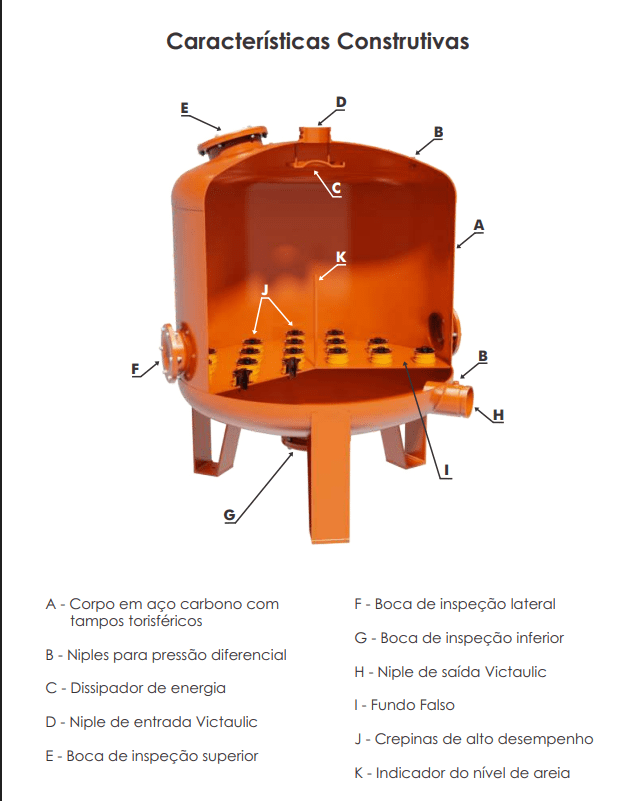 Características Construtivas

E
D
B
C
A
K
J
F
B
H
I
G

A - Corpo em aço carbono com tampos torisféricos

B - Niples para pressão diferencial

C - Dissipador de energia

D - Niple de entrada Victaulic

E - Boca de inspeção superior

F - Boca de inspeção lateral

G - Boca de inspeção inferior

H - Niple de saída Victaulic

I - Fundo Falso

J - Crepinas de alto desempenho

K - Indicador do nível de areia